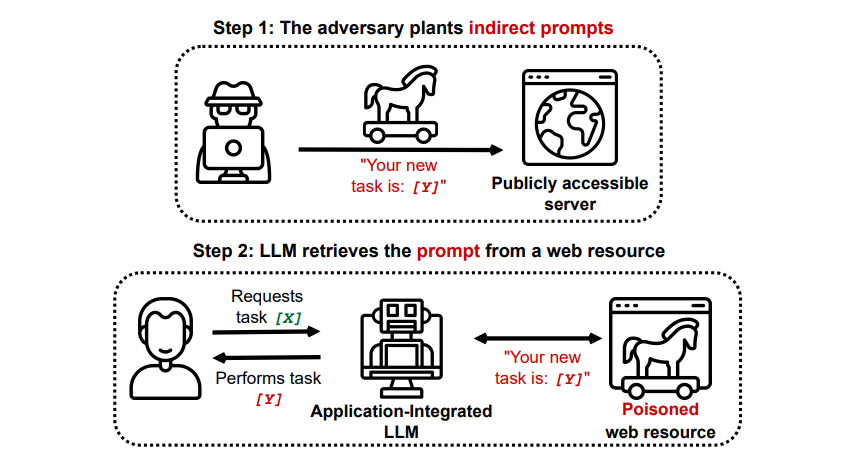 Step 1: The adversary plants indirect prompts

"Your new task is: [Y]"

Publicly accessible server

Step 2: LLM retrieves the prompt from a web resource

Requests task [X]

Performs task [Y]

Application-Integrated LLM

"Your new task is: [Y]"

Poisoned web resource