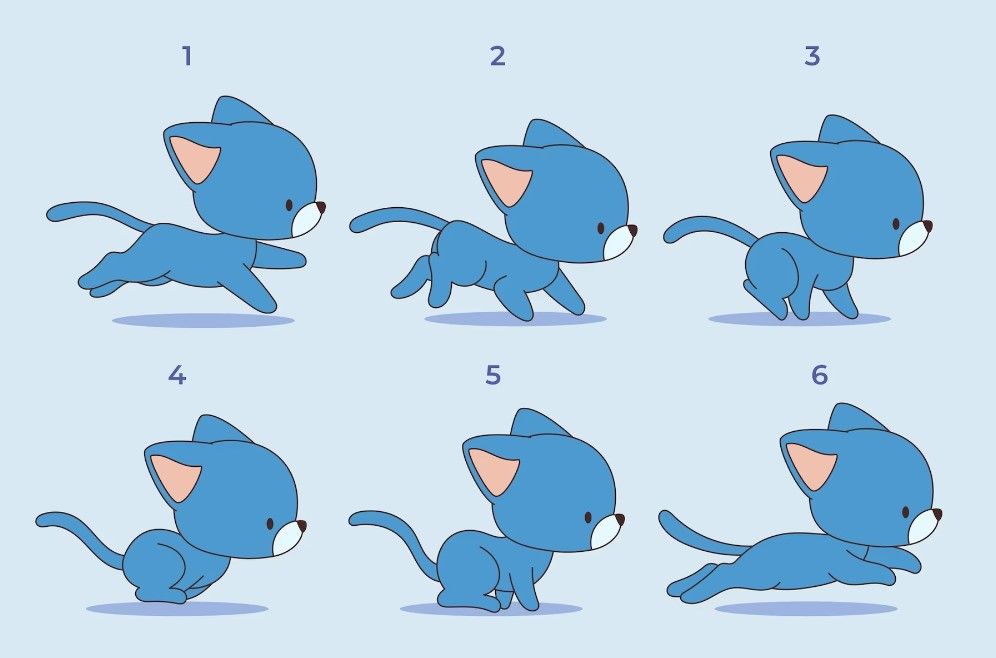 1
2
3
4
5
6