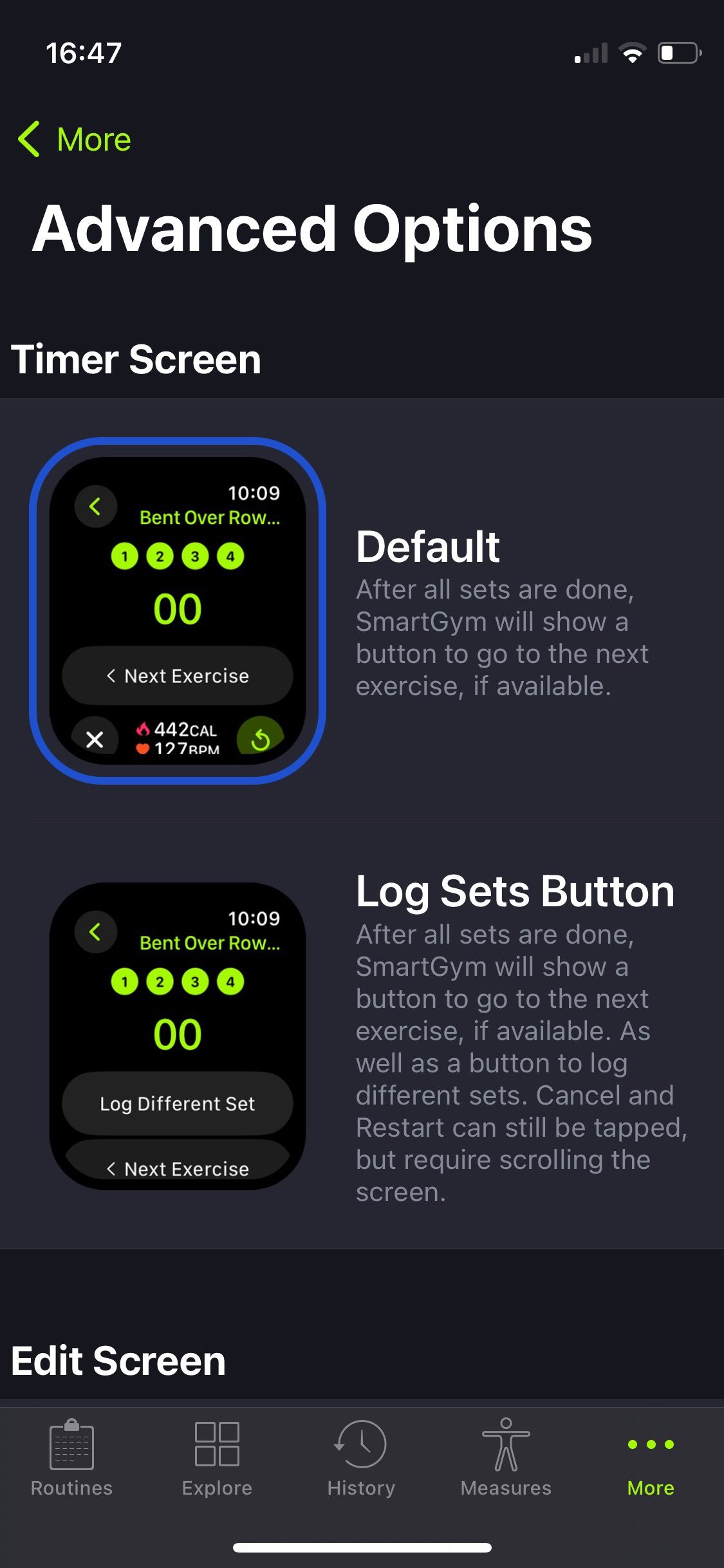 16:47

More

Advanced Options

Timer Screen

10:09
Bent Over Row...
1 2 3 4
00
Next Exercise
442CAL
127BPM

Default
After all sets are done, SmartGym will show a button to go to the next exercise, if available.

10:09
Bent Over Row...
1 2 3 4
00
Log Different Set
Next Exercise

Log Sets Button
After all sets are done, SmartGym will show a button to go to the next exercise, if available. As well as a button to log different sets. Cancel and Restart can still be tapped, but require scrolling the screen.

Edit Screen

Routines Explore History Measures More