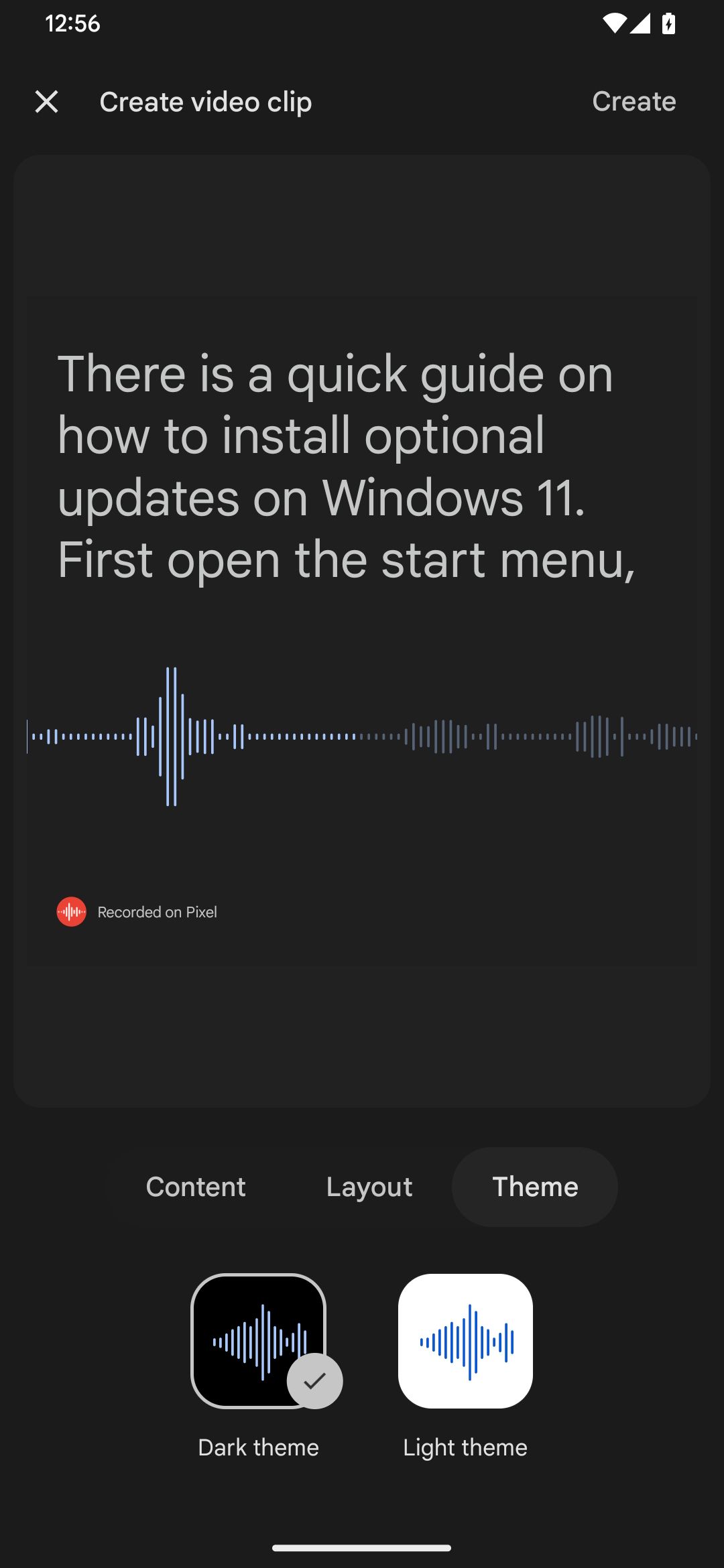 12:56

Create video clip

Create

There is a quick guide on how to install optional updates on Windows 11. First open the start menu,

Recorded on Pixel

Content

Layout

Theme

Dark theme

Light theme