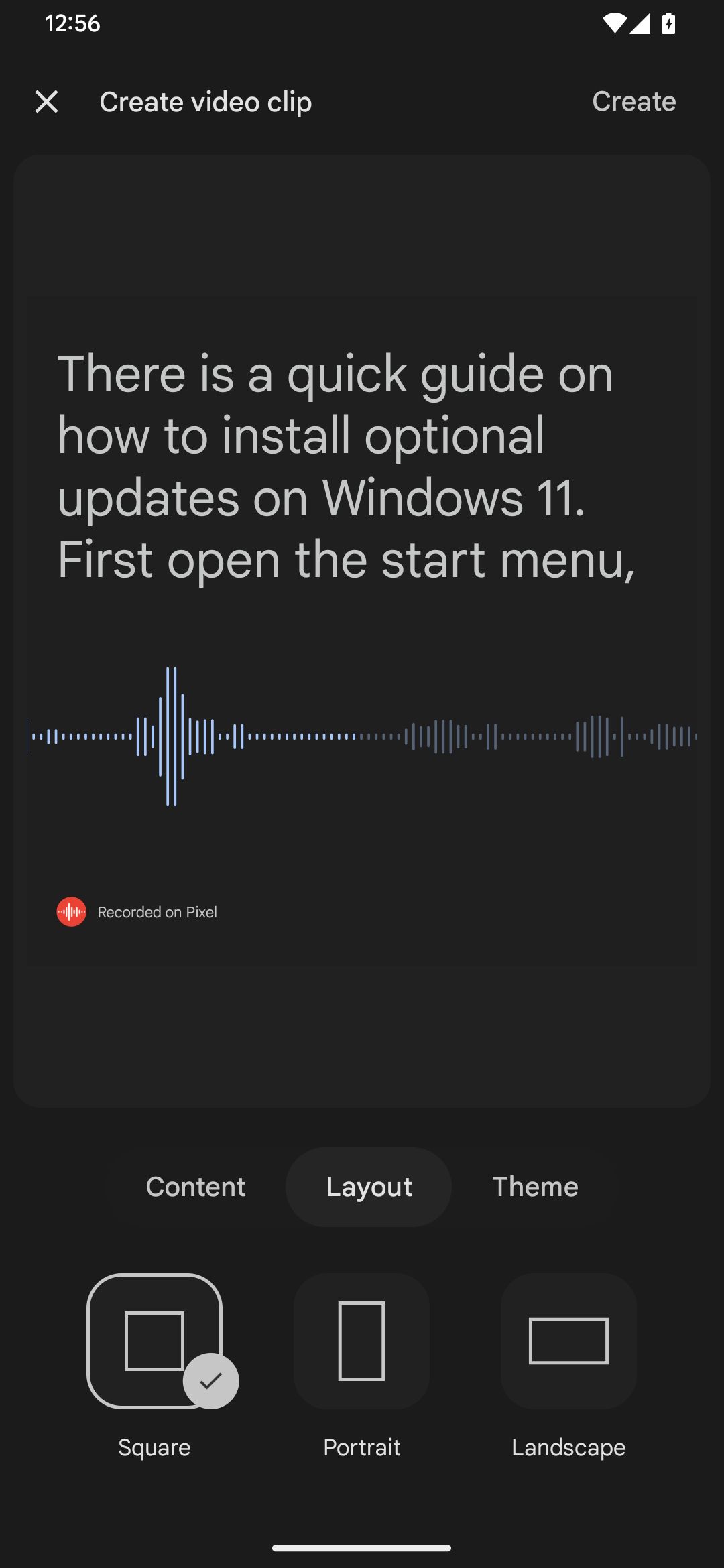 12:56

Create video clip

Create

There is a quick guide on how to install optional updates on Windows 11. First open the start menu,

Recorded on Pixel

Content

Layout

Theme

Square

Portrait

Landscape