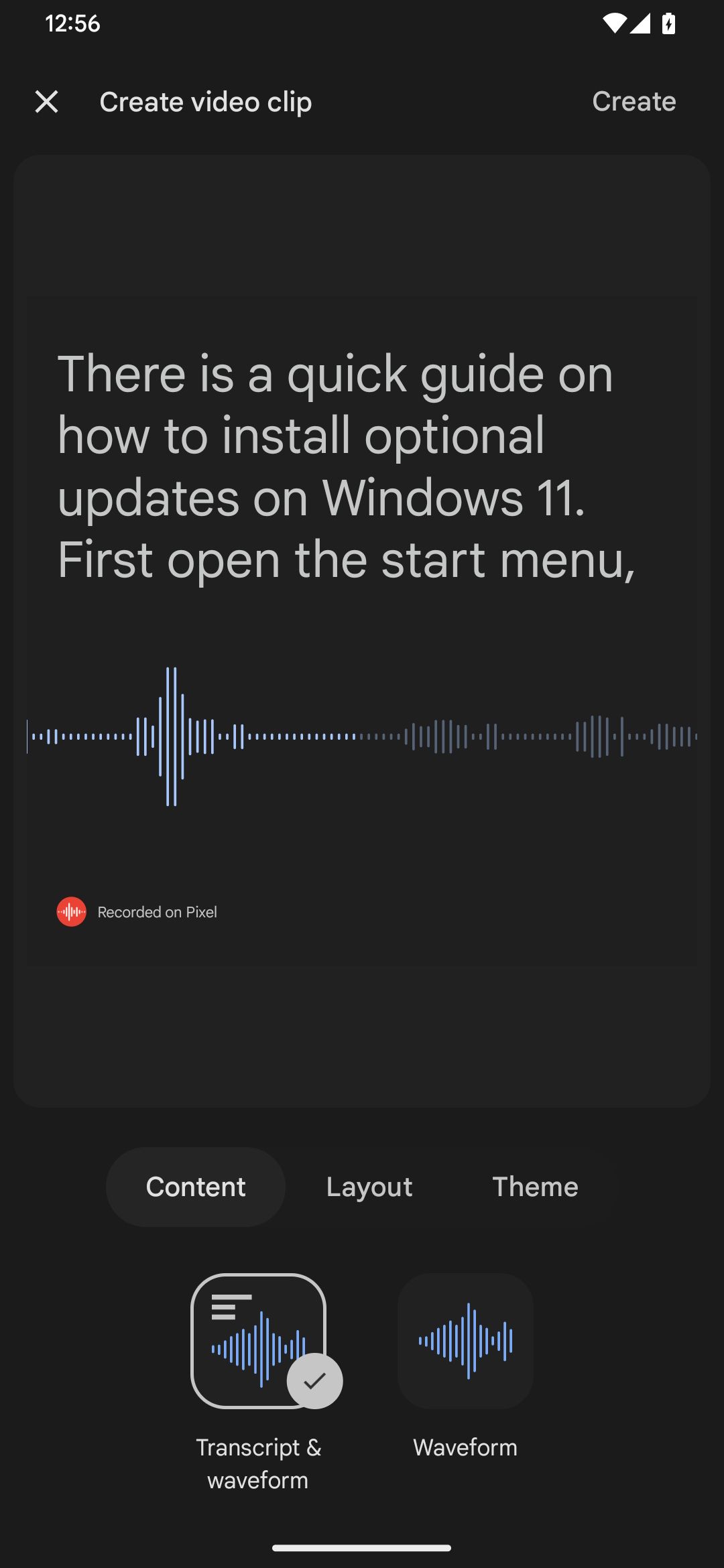 12:56

Create video clip

Create

There is a quick guide on how to install optional updates on Windows 11. First open the start menu,

Recorded on Pixel

Content

Layout

Theme

Transcript & waveform

Waveform